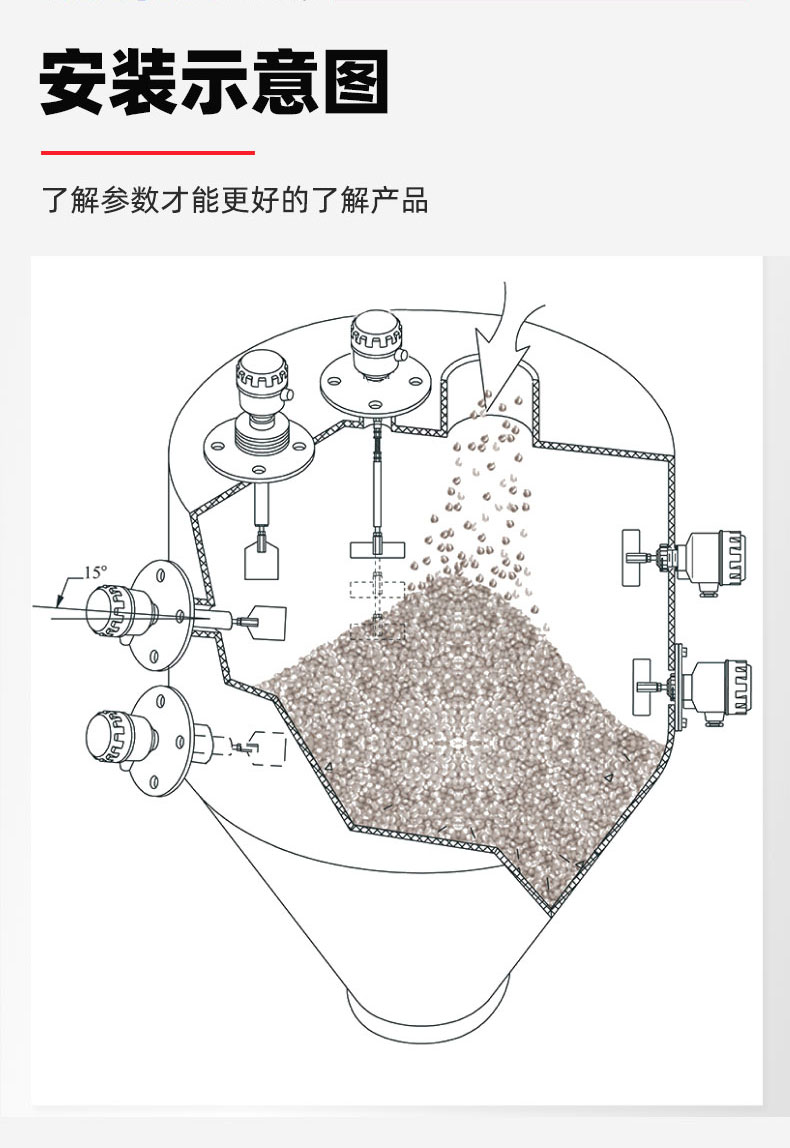 安装示意图

了解参数才能更好的了解产品

15°