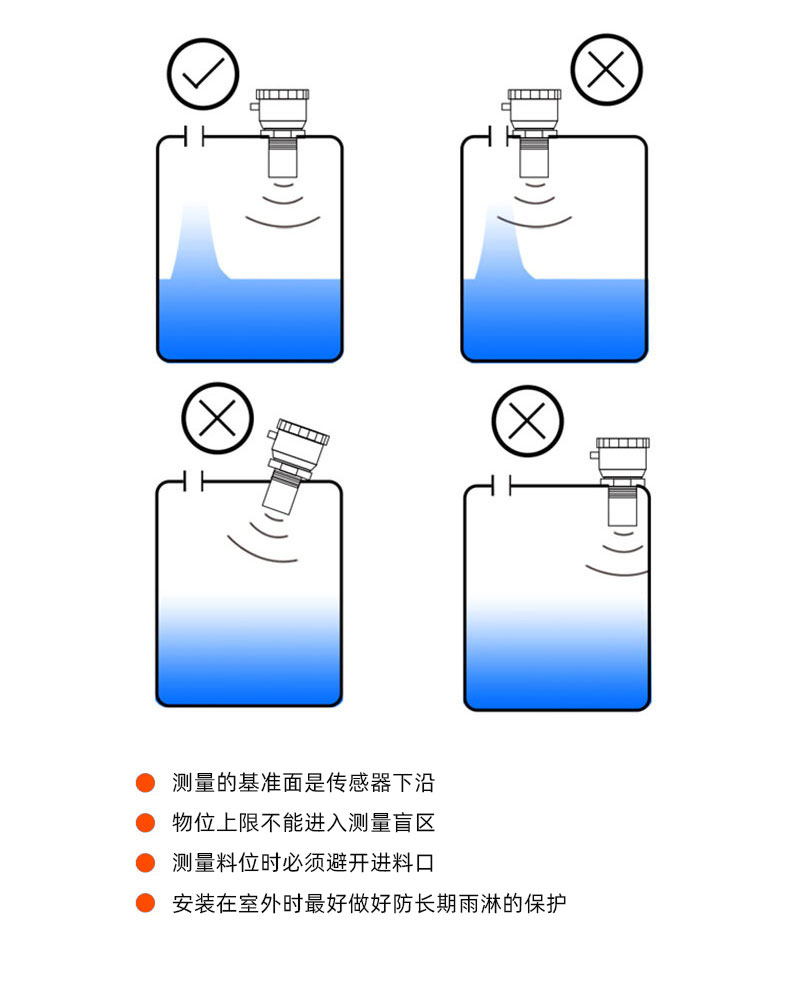 测量的基准面是传感器下沿

物位上限不能进入测量盲区

测量料位时必须避开进料口

安装在室外时最好做好防长期雨淋的保护