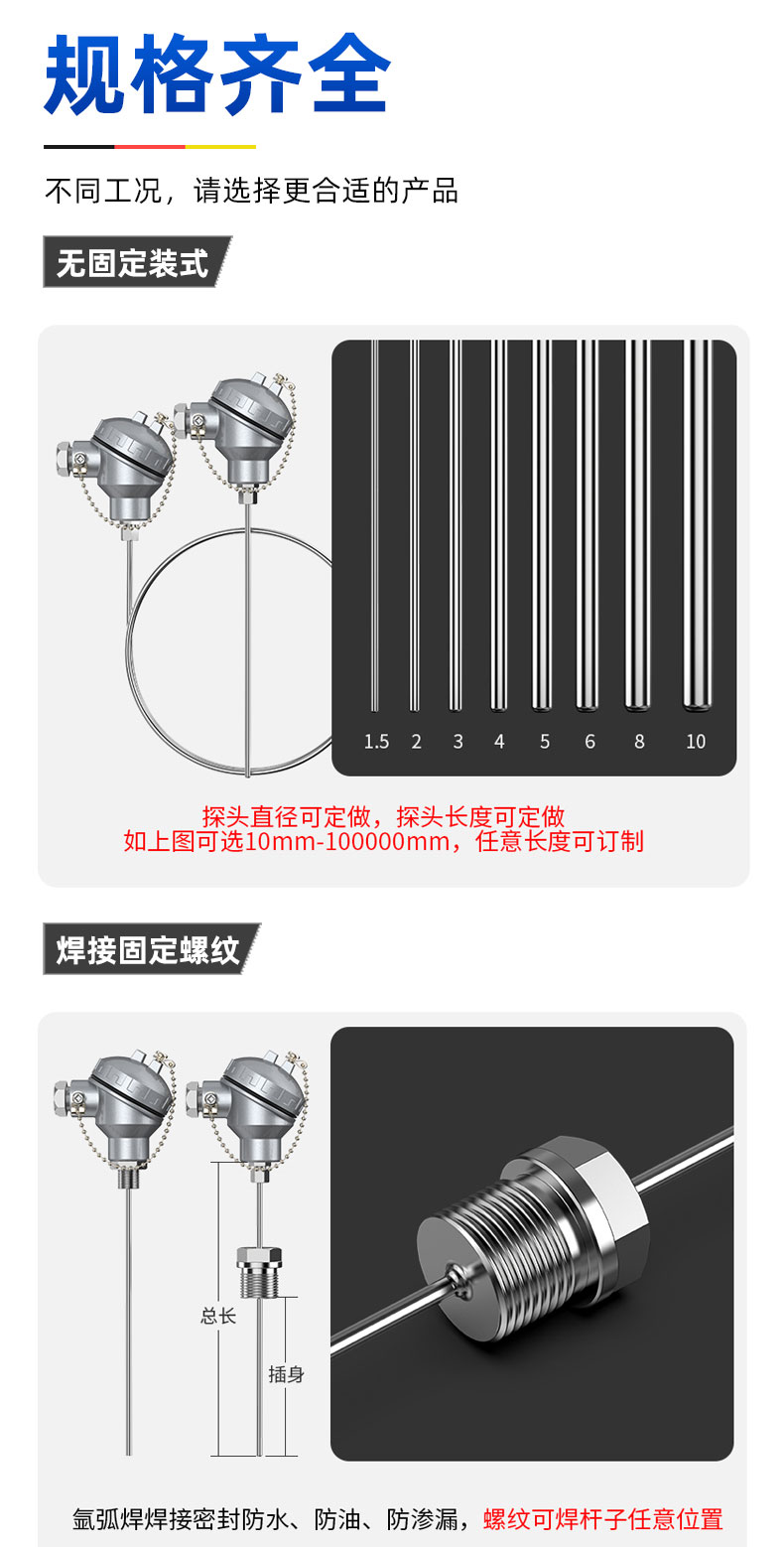 规格齐全

不同工况，请选择更合适的产品

无固定装式

1.5 2 3 4 5 6 8 10

探头直径可定做，探头长度可定做
如上图可选10mm-100000mm，任意长度可订制

焊接固定螺纹

总长

插身

氩弧焊焊接密封防水、防油、防渗漏，螺纹可焊杆子任意位置