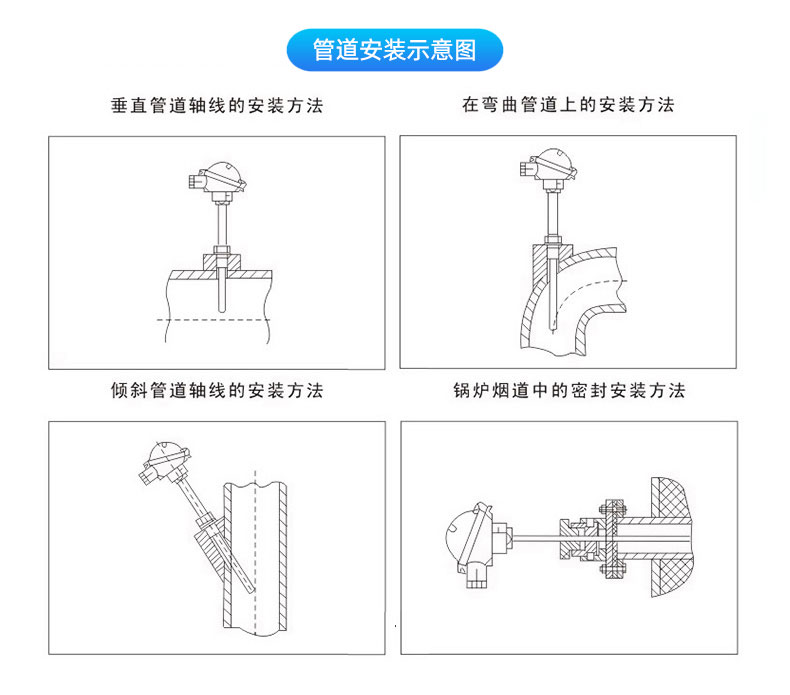 管道安装示意图

垂直管道轴线的安装方法

在弯曲管道上的安装方法

倾斜管道轴线的安装方法

锅炉烟道中的密封安装方法