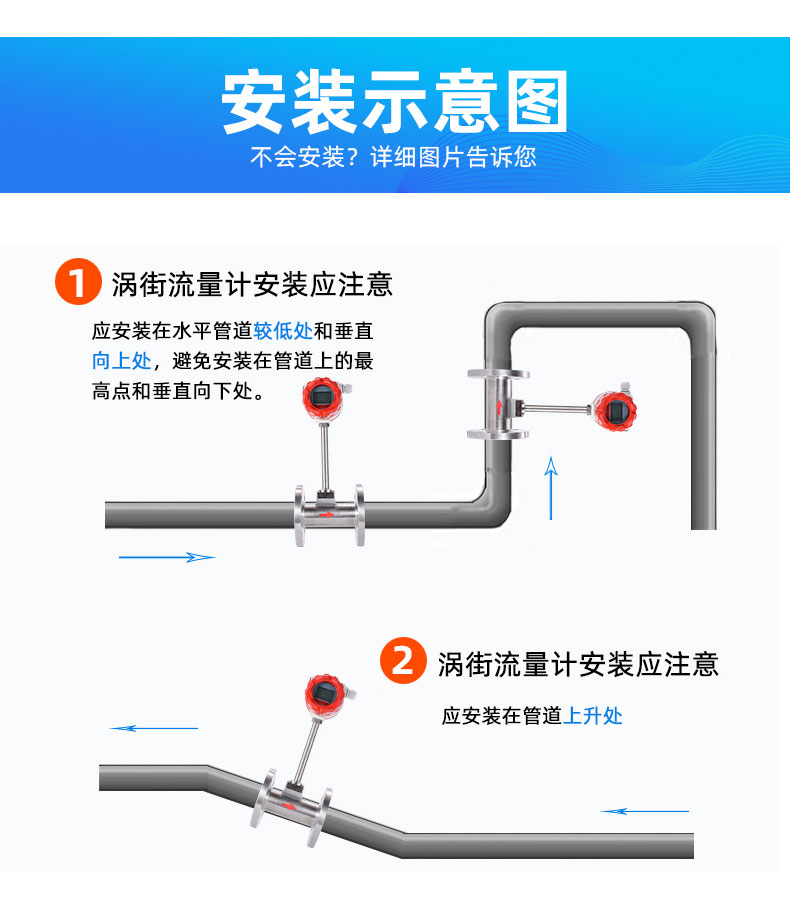 安装示意图

不会安装？详细图片告诉您

1 涡街流量计安装应注意

应安装在水平管道较低处和垂直向上处，避免安装在管道上的最高点和垂直向下处。

2 涡街流量计安装应注意

应安装在管道上升处