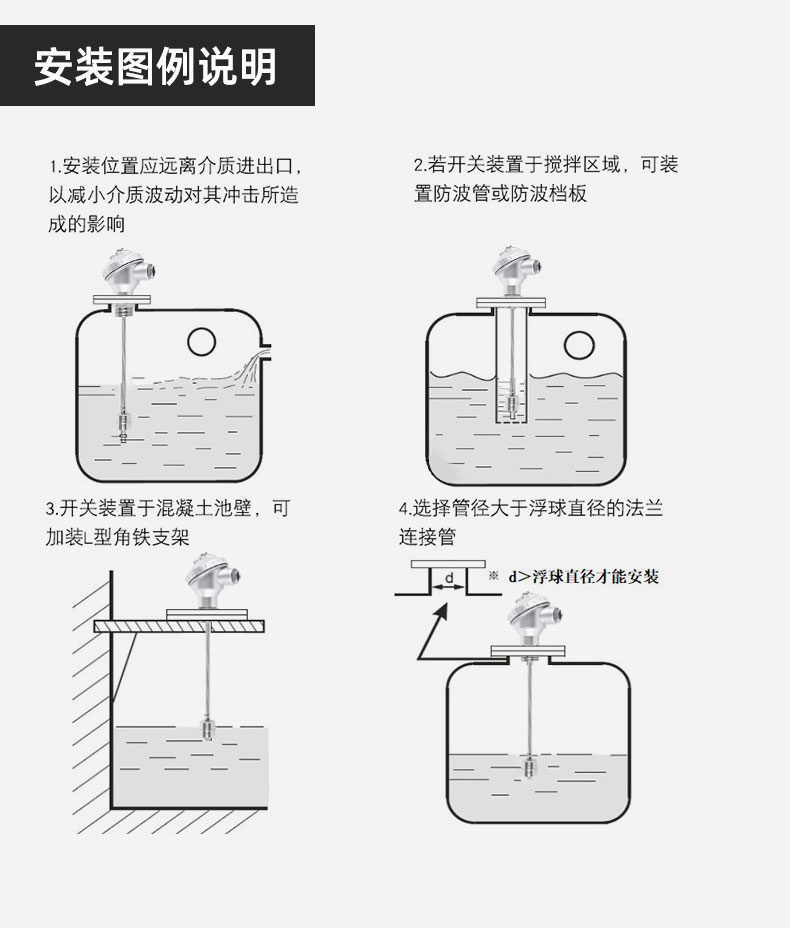 安装图例说明

1.安装位置应远离介质进出口，以减小介质波动对其冲击所造成的影响

2.若开关装置于搅拌区域，可装置防波管或防波档板

3.开关装置于混凝土池壁，可加装L型角铁支架

4.选择管径大于浮球直径的法兰连接管

d

※ d>浮球直径才能安装